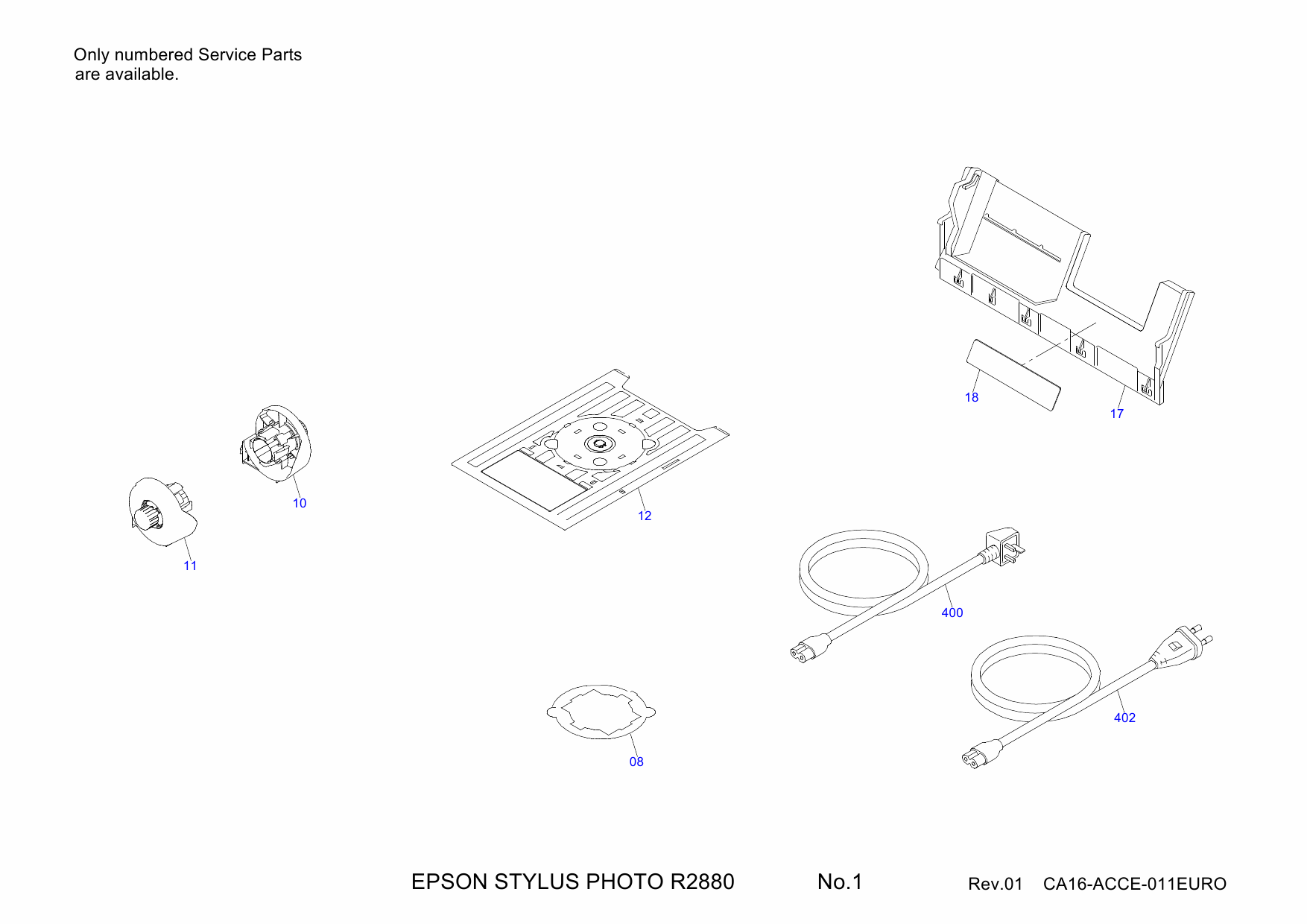 Only numbered Service Parts
are available.

18

17

10

12

11

400

402

08

EPSON STYLUS PHOTO R2880 No.1 Rev.01 CA16-ACCE-011EURO